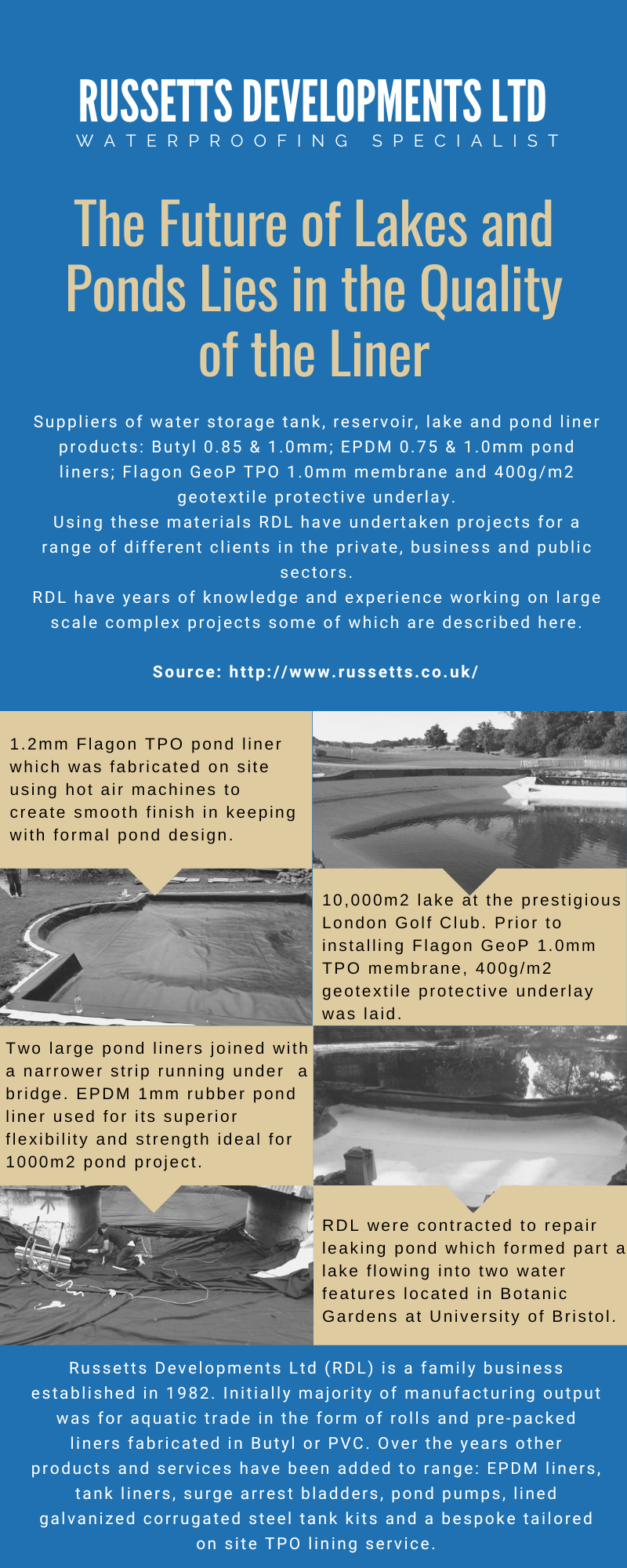 RUSSETTS DEVELOPMENTS LTD
WATERPROOFING SPECIALIST

The Future of Lakes and Ponds Lies in the Quality of the Liner

Suppliers of water storage tank, reservoir, lake and pond liner products: Butyl 0.85 & 1.0mm; EPDM 0.75 & 1.0mm pond liners; Flagon GeoP TPO 1.0mm membrane and 400g/m2 geotextile protective underlay.
Using these materials RDL have undertaken projects for a range of different clients in the private, business and public sectors.
RDL have years of knowledge and experience working on large scale complex projects some of which are described here.

Source: http://www.russetts.co.uk/

1.2mm Flagon TPO pond liner which was fabricated on site using hot air machines to create smooth finish in keeping with formal pond design.

10,000m2 lake at the prestigious London Golf Club. Prior to installing Flagon GeoP 1.0mm TPO membrane, 400g/m2 geotextile protective underlay was laid.

Two large pond liners joined with a narrower strip running under a bridge. EPDM 1mm rubber pond liner used for its superior flexibility and strength ideal for 1000m2 pond project.

RDL were contracted to repair leaking pond which formed part a lake flowing into two water features located in Botanic Gardens at University of Bristol.

Russetts Developments Ltd (RDL) is a family business established in 1982. Initially majority of manufacturing output was for aquatic trade in the form of rolls and pre-packed liners fabricated in Butyl or PVC. Over the years other products and services have been added to range: EPDM liners, tank liners, surge arrest bladders, pond pumps, lined galvanized corrugated steel tank kits and a bespoke tailored on site TPO lining service.